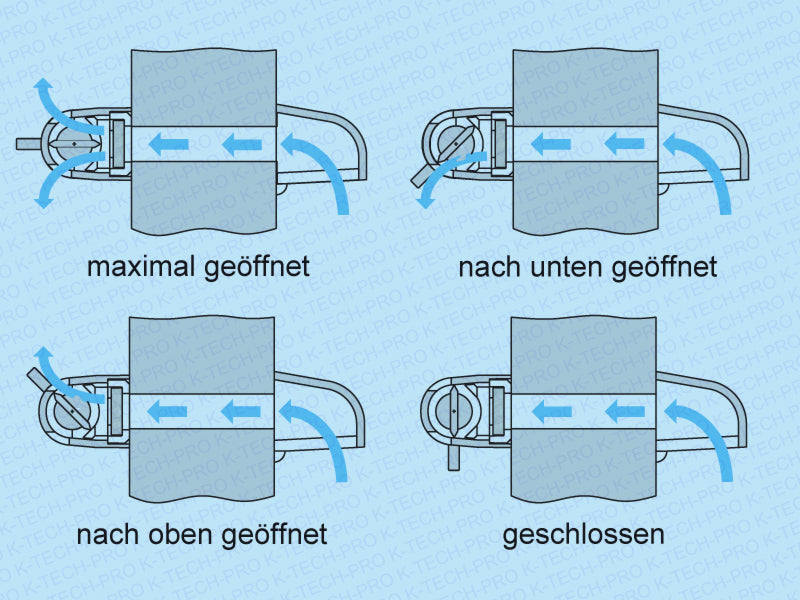 maximal geöffnet

nach unten geöffnet

nach oben geöffnet

geschlossen

K-TECH-PRO